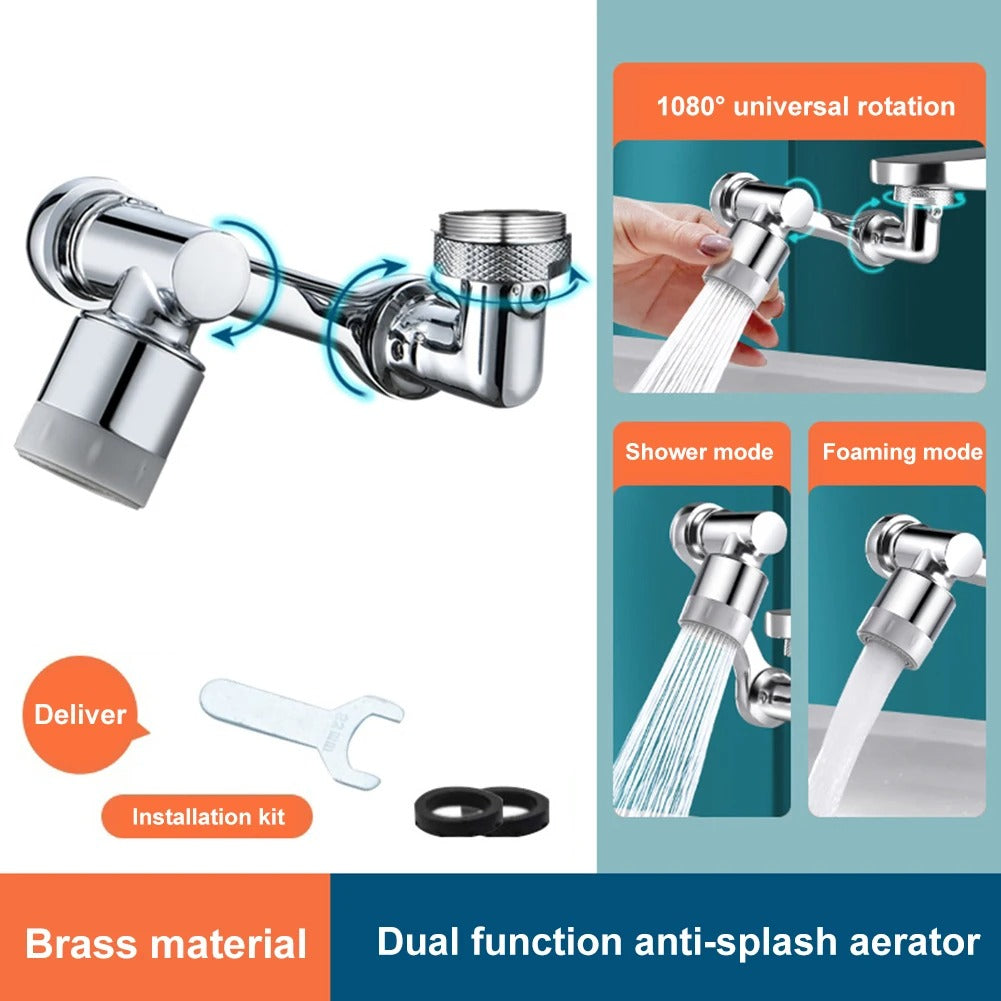 1080° universal rotation

Shower mode

Foaming mode

Deliver

Installation kit

Brass material

Dual function anti-splash aerator