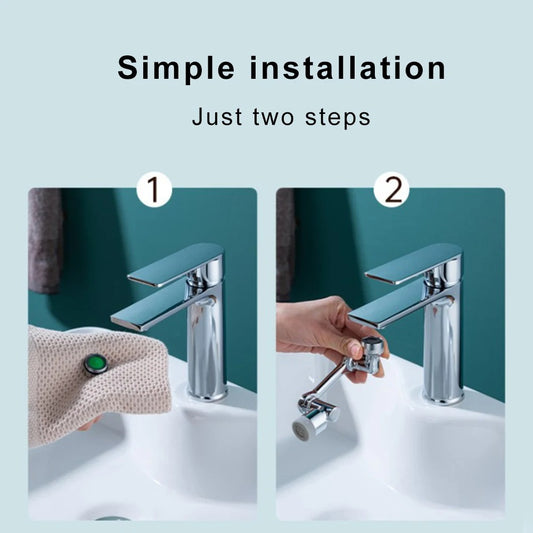 Simple installation

Just two steps

1

2