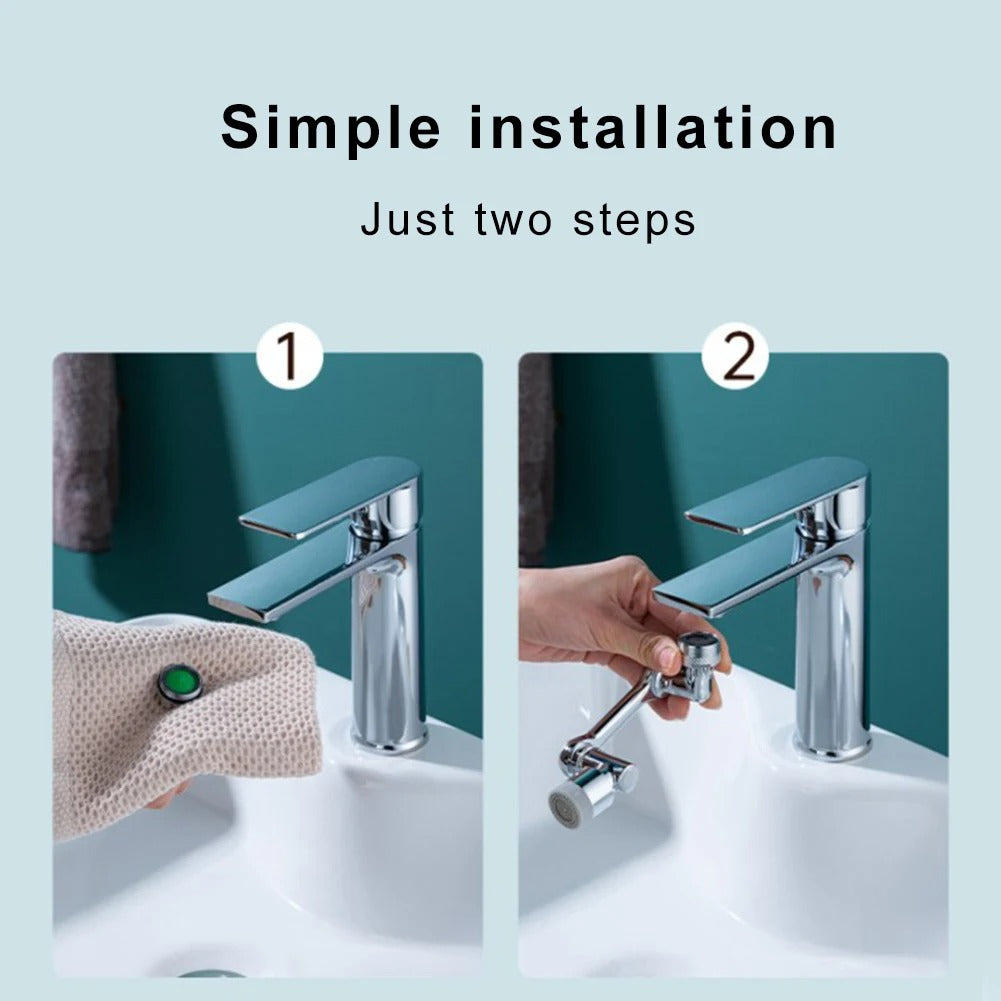 Simple installation

Just two steps

1

2